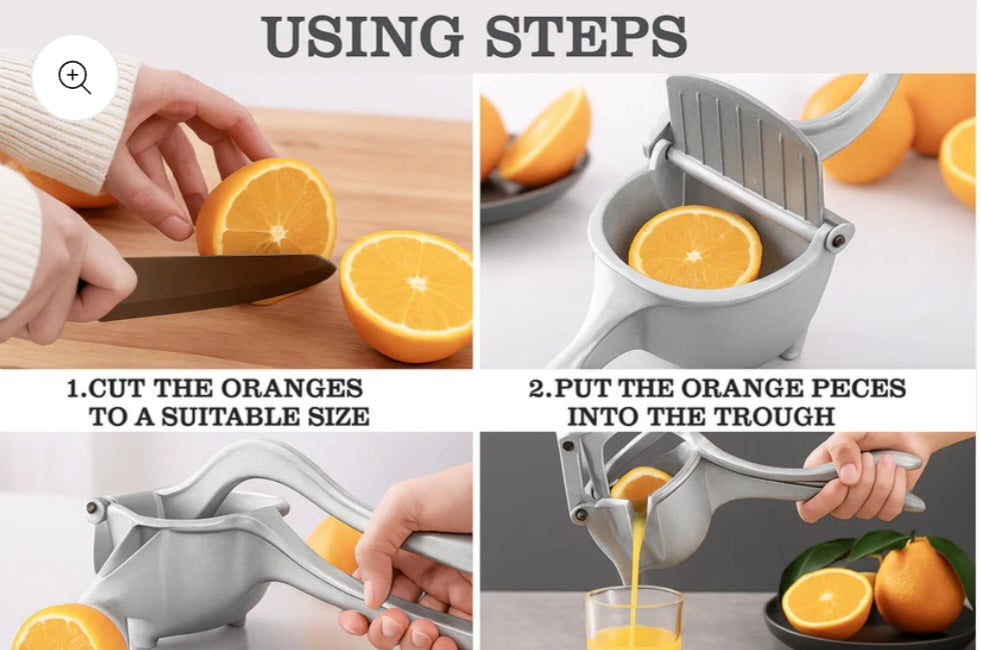 USING STEPS

1.CUT THE ORANGES TO A SUITABLE SIZE

2.PUT THE ORANGE PECES INTO THE TROUGH